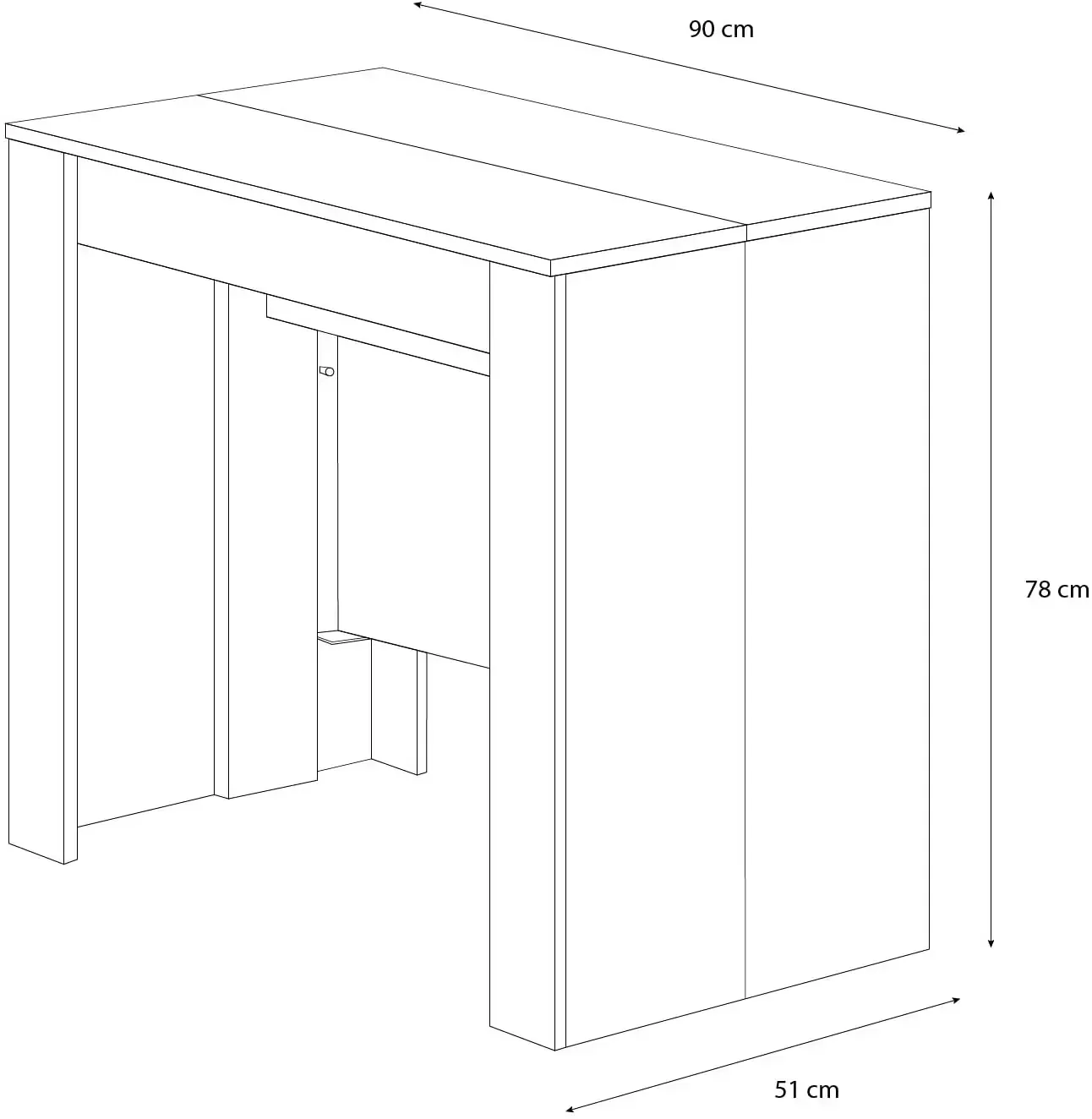 90 cm

78 cm

51 cm