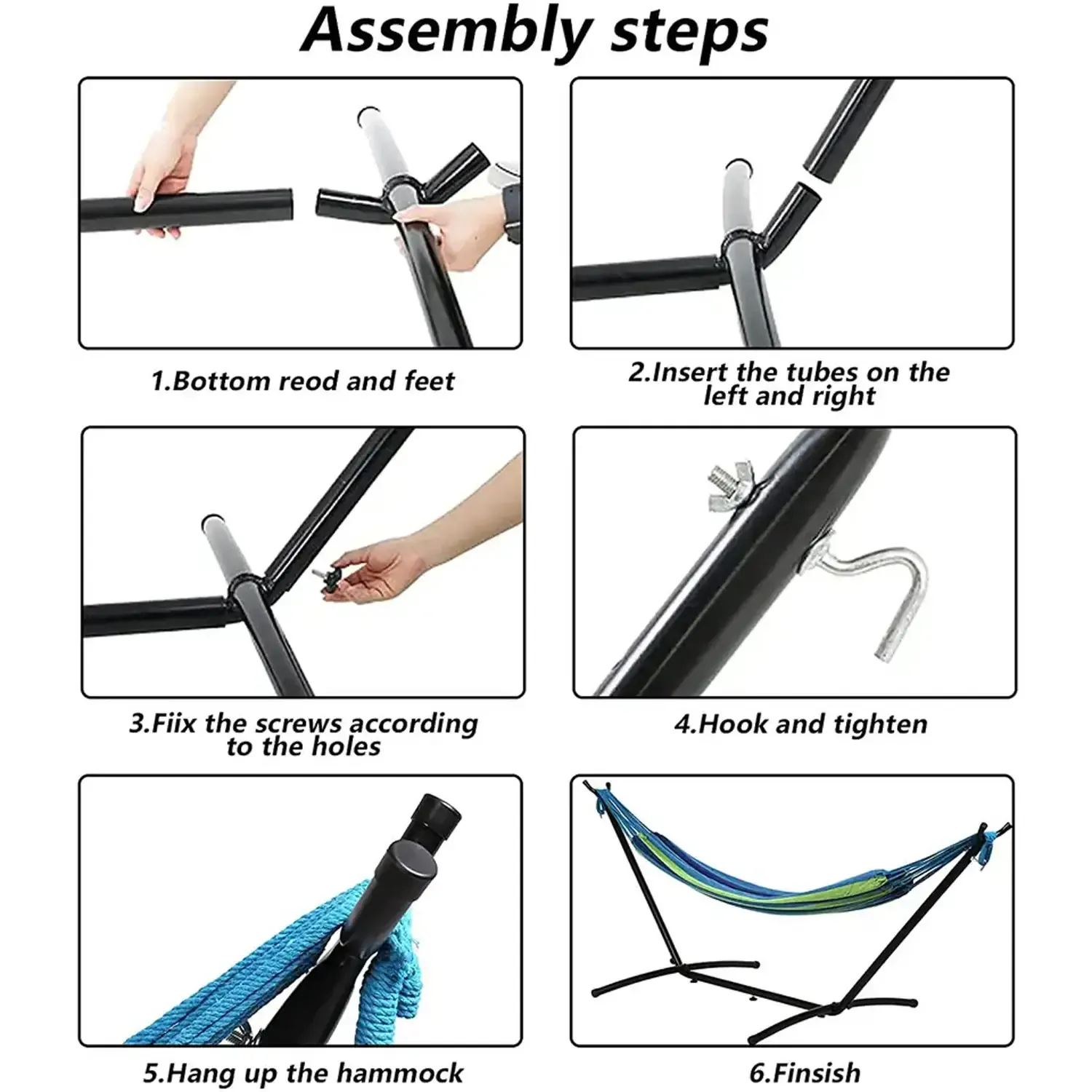 Assembly steps

1.Bottom reod and feet

2.Insert the tubes on the left and right

3.Fiix the screws according to the holes

4.Hook and tighten

5.Hang up the hammock

6.Finsish