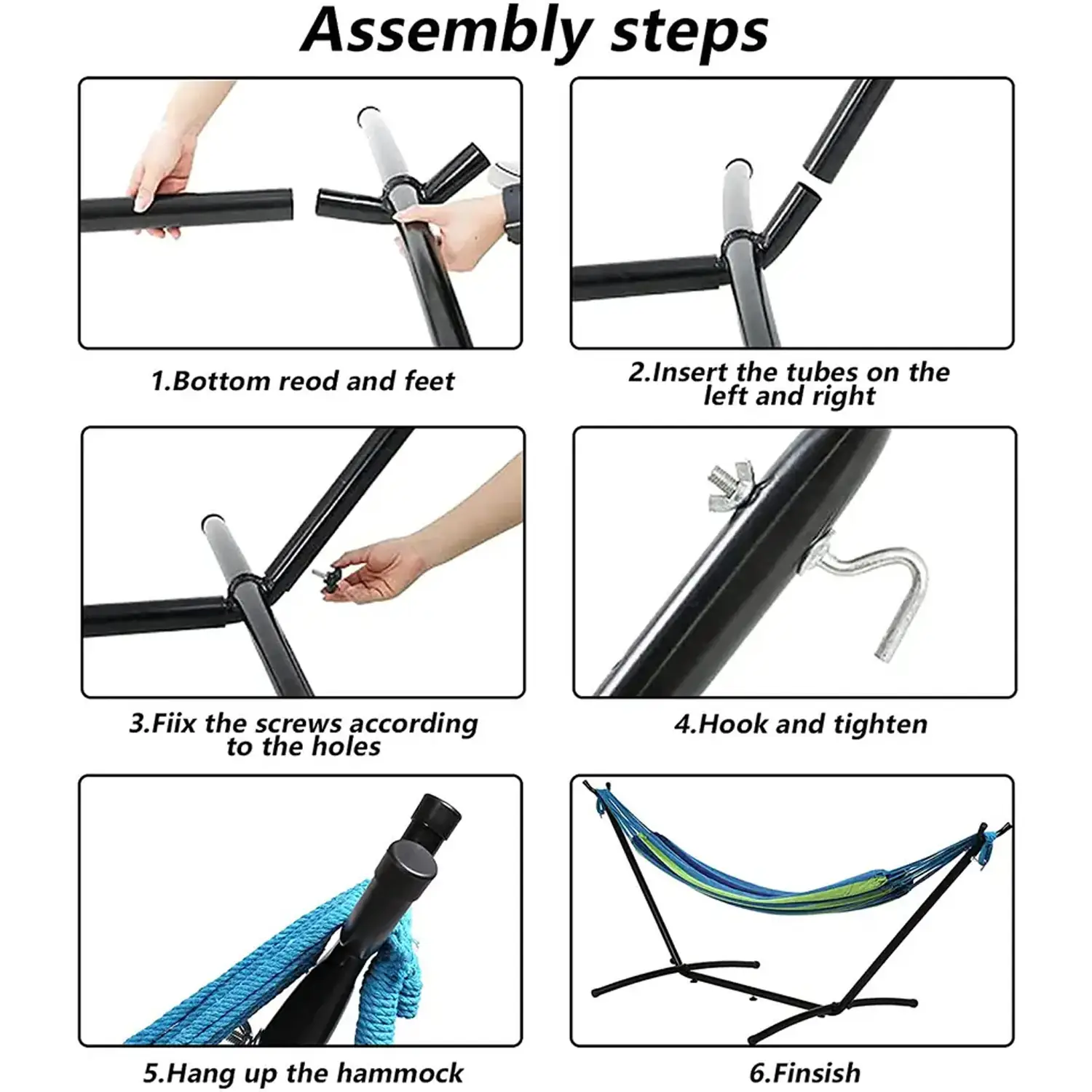 Assembly steps

1.Bottom reod and feet

2.Insert the tubes on the left and right

3.Fiix the screws according to the holes

4.Hook and tighten

5.Hang up the hammock

6.Finsish